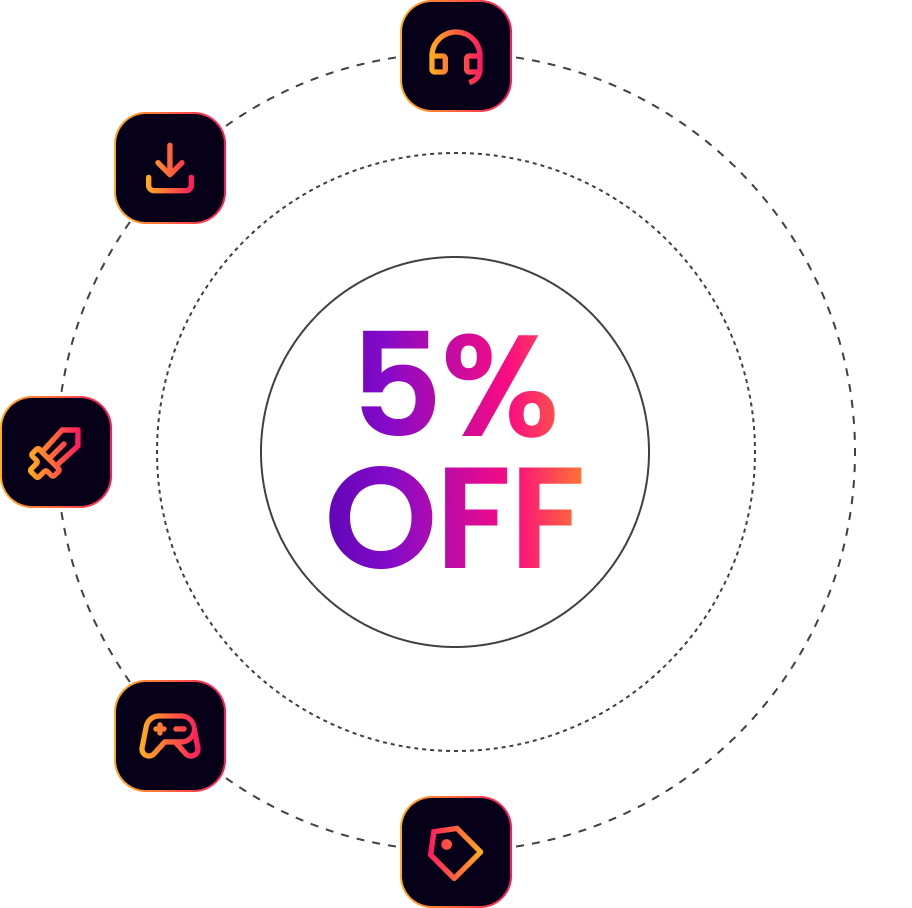 5%
OFF