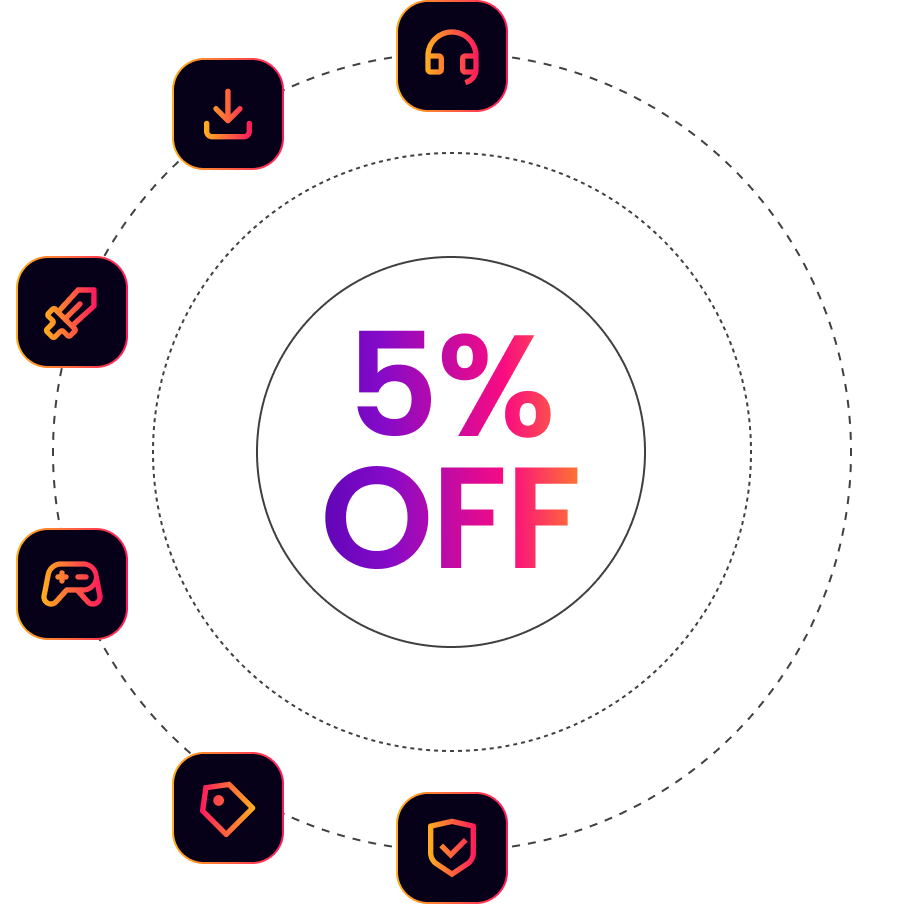 5%
OFF